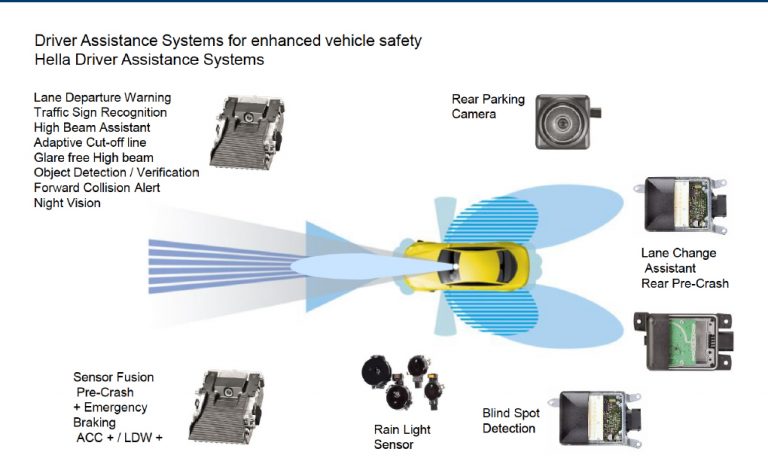 Driver Assistance Systems for enhanced vehicle safety
Hella Driver Assistance Systems

Lane Departure Warning
Traffic Sign Recognition
High Beam Assistant
Adaptive Cut-off line
Glare free High beam
Object Detection / Verification
Forward Collision Alert
Night Vision

Rear Parking Camera

Lane Change Assistant
Rear Pre-Crash

Sensor Fusion
Pre-Crash
+ Emergency Braking
ACC + / LDW +

Rain Light Sensor

Blind Spot Detection